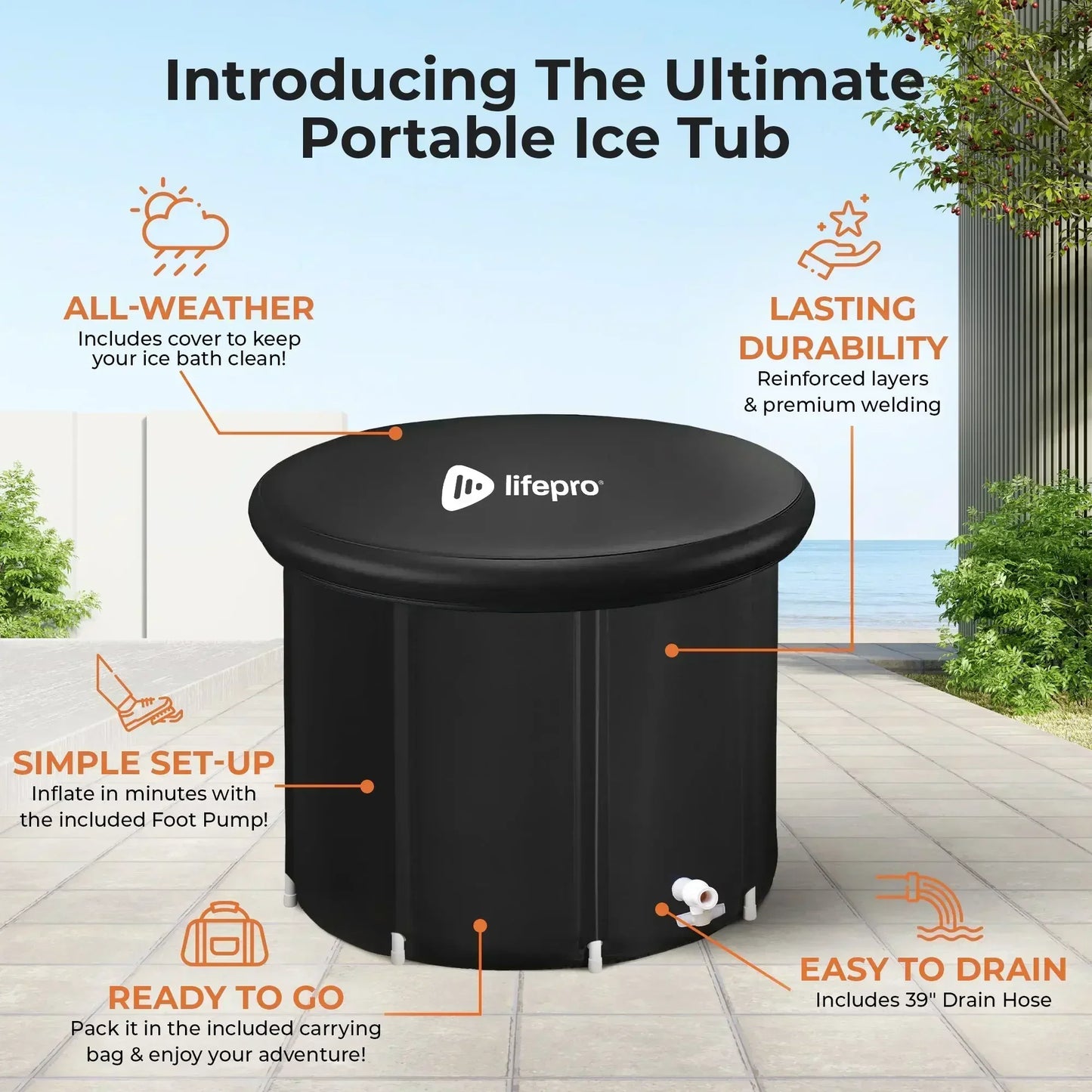 Introducing The Ultimate Portable Ice Tub

ALL-WEATHER
Includes cover to keep your ice bath clean!

LASTING DURABILITY
Reinforced layers & premium welding

lifepro

SIMPLE SET-UP
Inflate in minutes with the included Foot Pump!

READY TO GO
Pack it in the included carrying bag & enjoy your adventure!

EASY TO DRAIN
Includes 39" Drain Hose