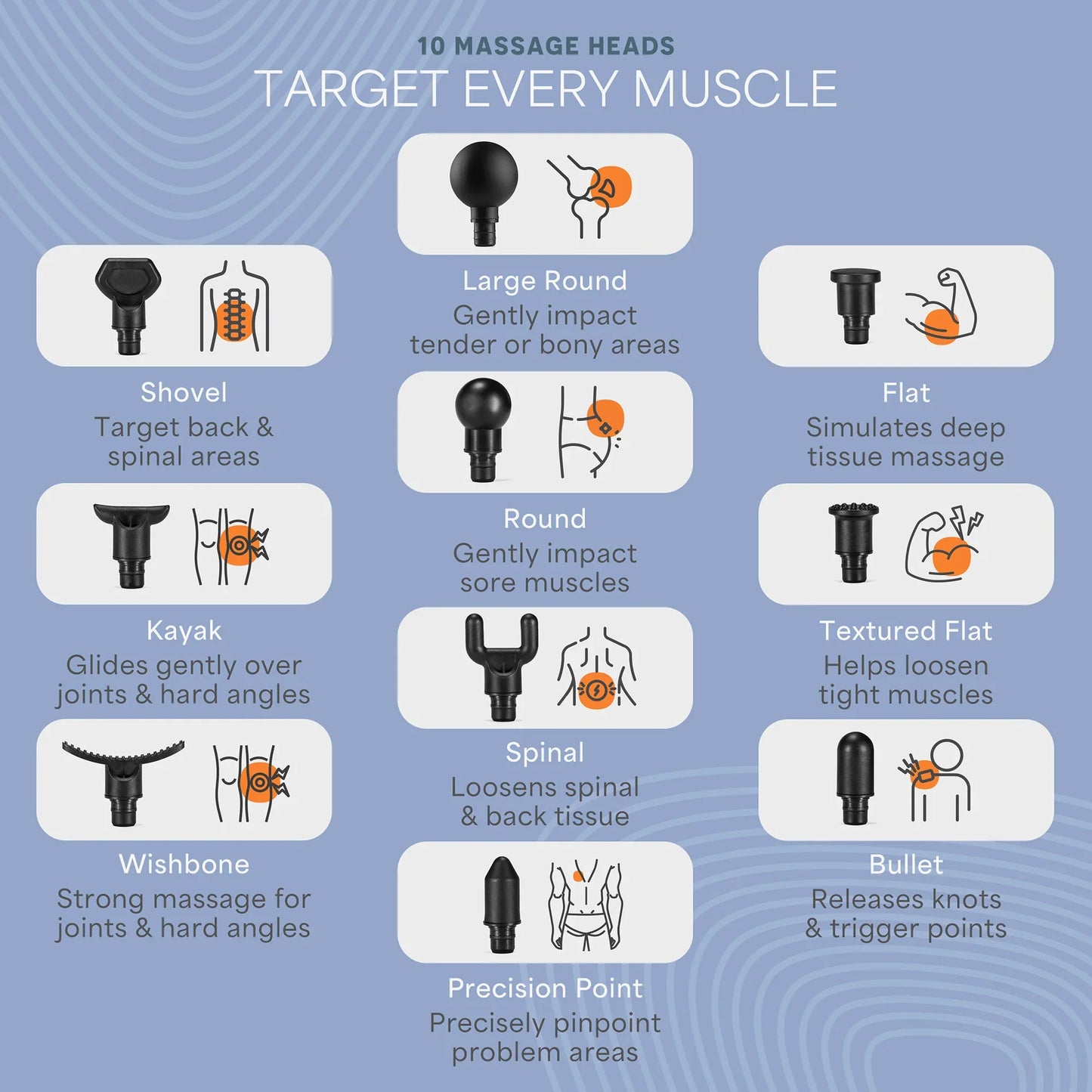 10 MASSAGE HEADS
TARGET EVERY MUSCLE

Shovel
Target back & spinal areas

Kayak
Glides gently over joints & hard angles

Wishbone
Strong massage for joints & hard angles

Large Round
Gently impact tender or bony areas

Round
Gently impact sore muscles

Spinal
Loosens spinal & back tissue

Precision Point
Precisely pinpoint problem areas

Flat
Simulates deep tissue massage

Textured Flat
Helps loosen tight muscles

Bullet
Releases knots & trigger points