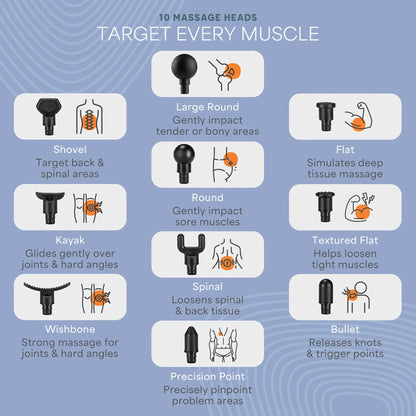 10 MASSAGE HEADS
TARGET EVERY MUSCLE

Shovel
Target back & spinal areas

Kayak
Glides gently over joints & hard angles

Wishbone
Strong massage for joints & hard angles

Large Round
Gently impact tender or bony areas

Round
Gently impact sore muscles

Spinal
Loosens spinal & back tissue

Precision Point
Precisely pinpoint problem areas

Flat
Simulates deep tissue massage

Textured Flat
Helps loosen tight muscles

Bullet
Releases knots & trigger points