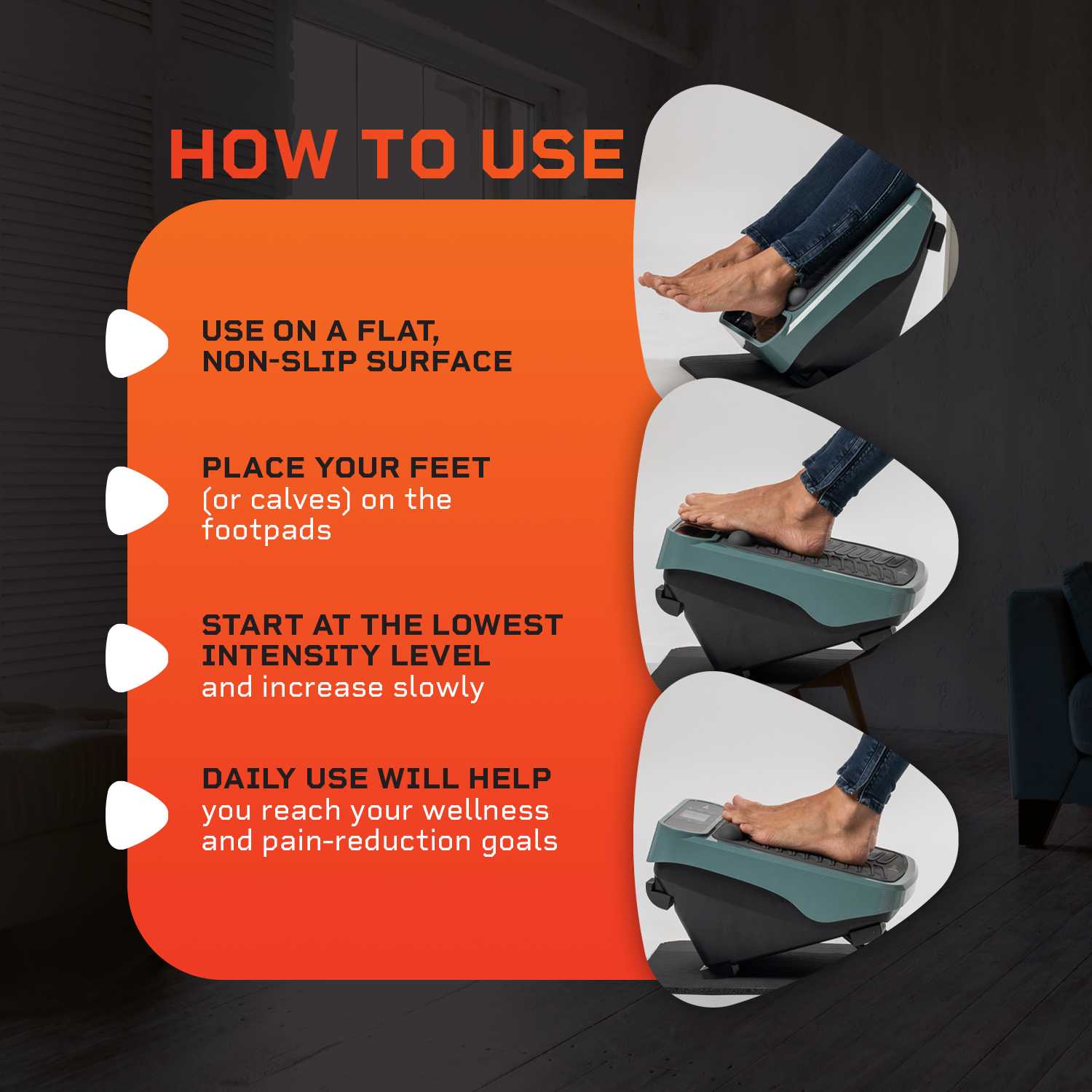 HOW TO USE

USE ON A FLAT, NON-SLIP SURFACE

PLACE YOUR FEET (or calves) on the footpads

START AT THE LOWEST INTENSITY LEVEL and increase slowly

DAILY USE WILL HELP you reach your wellness and pain-reduction goals