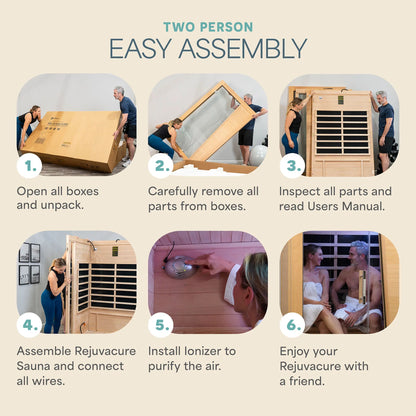 TWO PERSON
EASY ASSEMBLY

1.
Open all boxes and unpack.

2.
Carefully remove all parts from boxes.

3.
Inspect all parts and read Users Manual.

4.
Assemble Rejuvacure Sauna and connect all wires.

5.
Install Ionizer to purify the air.

6.
Enjoy your Rejuvacure with a friend.