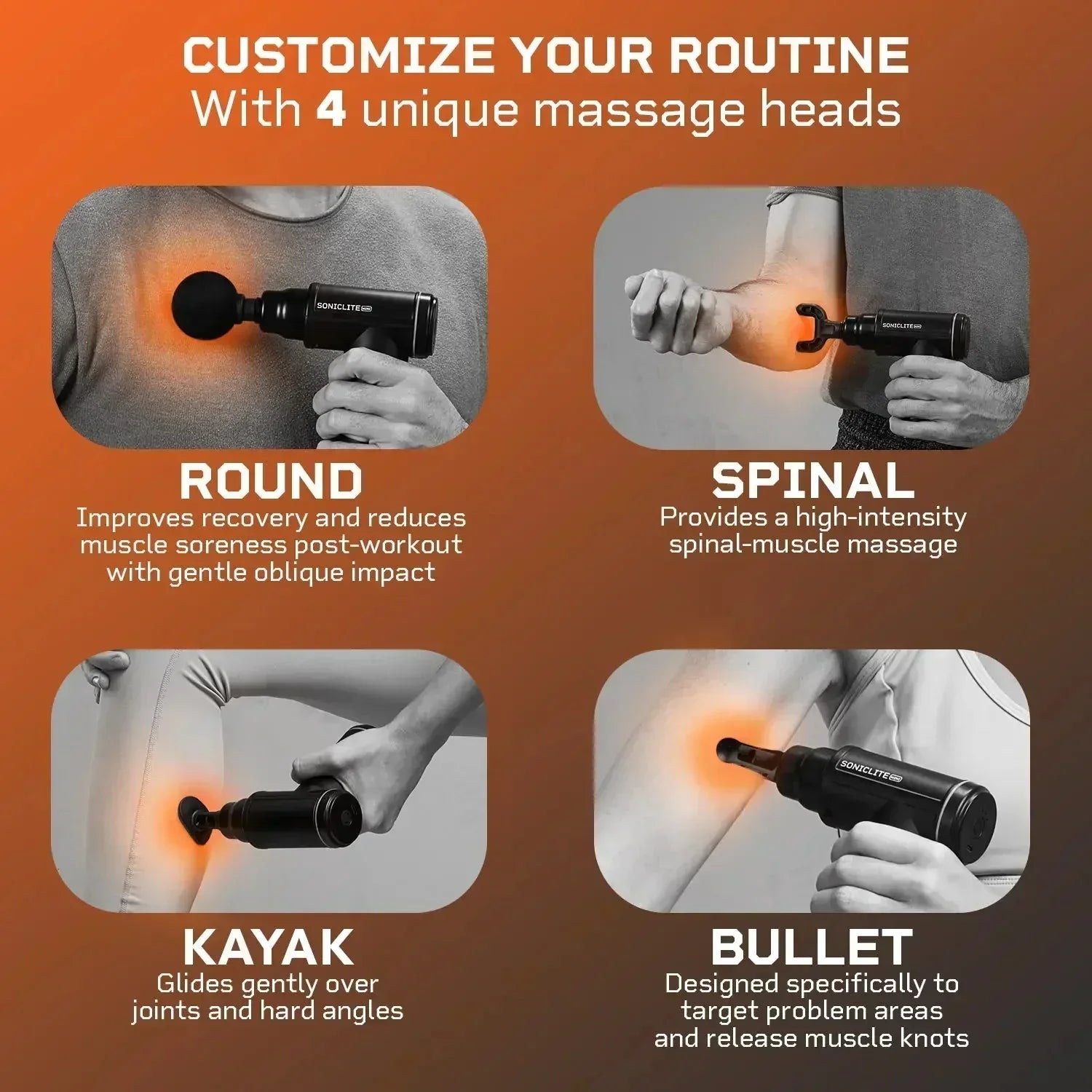 CUSTOMIZE YOUR ROUTINE
With 4 unique massage heads

SONICLITE

ROUND
Improves recovery and reduces muscle soreness post-workout with gentle oblique impact

SONICLITE

SPINAL
Provides a high-intensity spinal-muscle massage

KAYAK
Glides gently over joints and hard angles

SONICLITE

BULLET
Designed specifically to target problem areas and release muscle knots