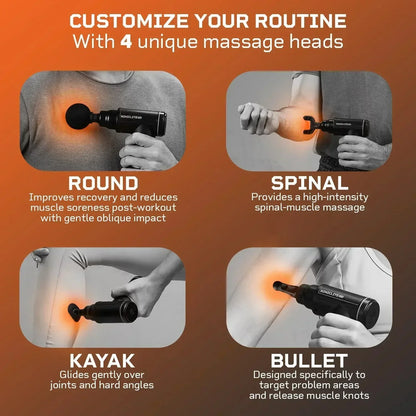 CUSTOMIZE YOUR ROUTINE
With 4 unique massage heads

ROUND
Improves recovery and reduces muscle soreness post-workout with gentle oblique impact

SPINAL
Provides a high-intensity spinal-muscle massage

KAYAK
Glides gently over joints and hard angles

BULLET
Designed specifically to target problem areas and release muscle knots